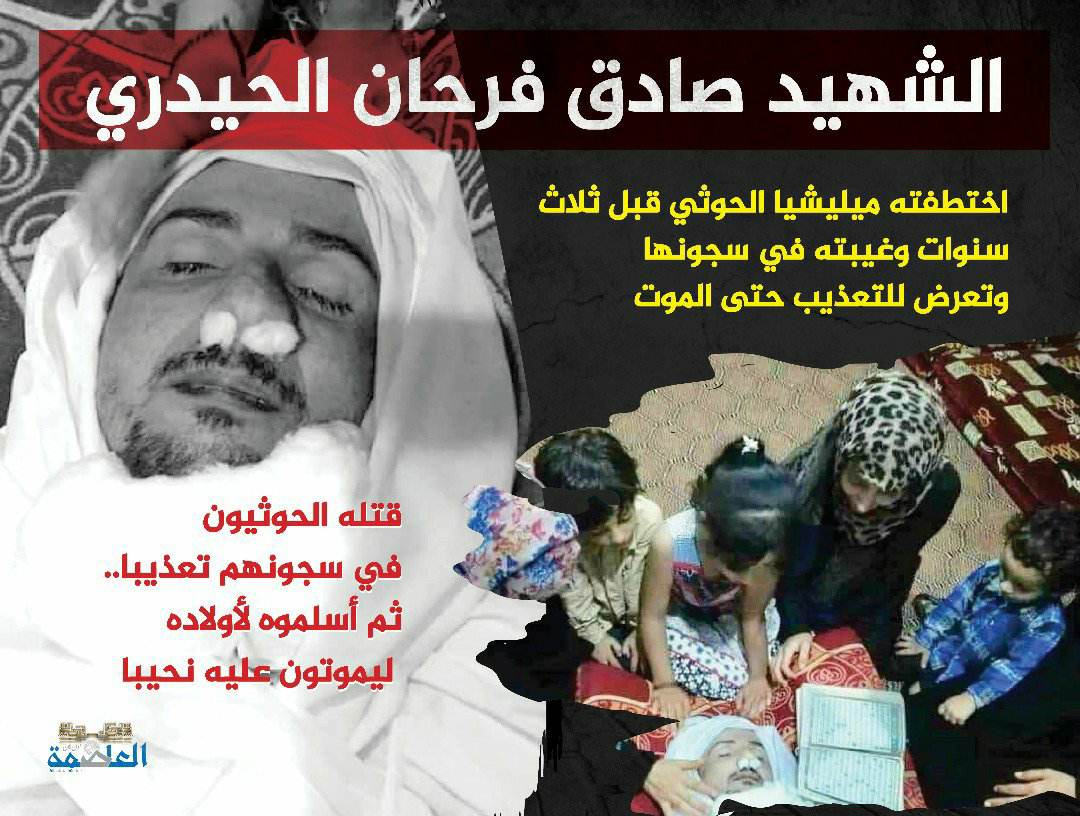 الشهيد صادق فرحان الحيدري

اختطفته ميليشيا الحوثي قبل ثلاث سنوات وغيبته في سجونها وتعرض للتعذيب حتى الموت

قتله الحوثيون في سجونهم تعذيبا.. ثم أسلموه لأولاده ليموتون عليه نحيبا

العاصمة