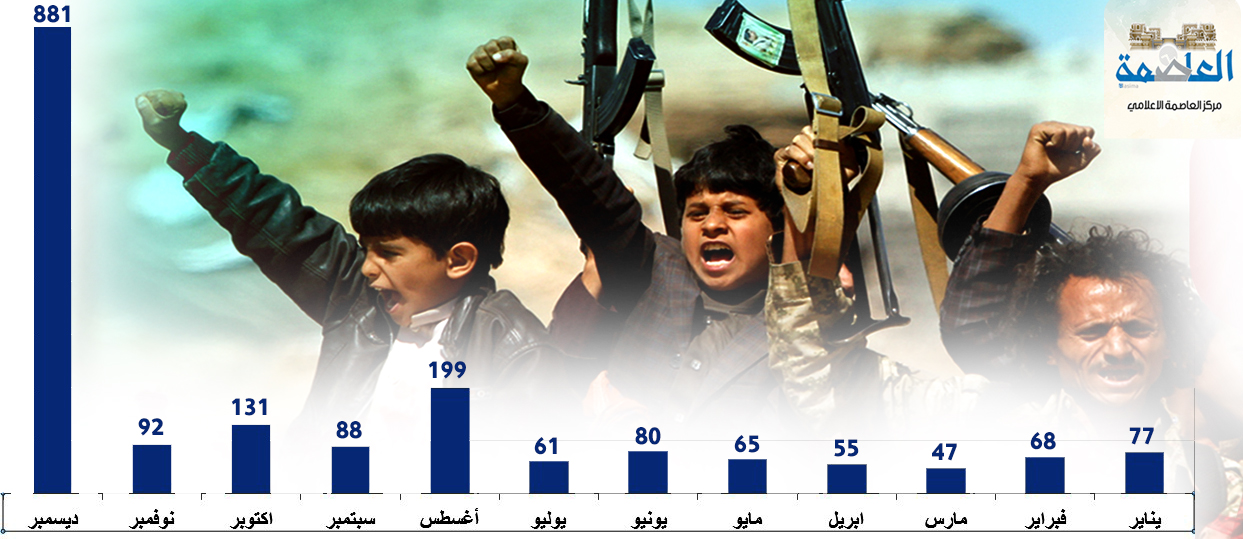 العاصمة
مركز العاصمة الاعلامي

881
92
131
88
199
61
80
65
55
47
68
77

ديسمبر
نوفمبر
اكتوبر
سبتمبر
أغسطس
يوليو
يونيو
مايو
ابريل
مارس
فبراير
يناير