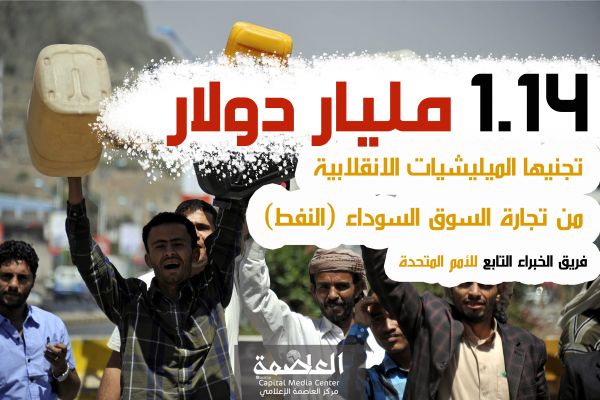 1.14 مليار دولار

تجنيها الميليشيات الانقلابية

من تجارة السوق السوداء (النفط)

فريق الخبراء التابع للأمم المتحدة

العاصمة
Capital Media Center
مركز العاصمة الإعلامي